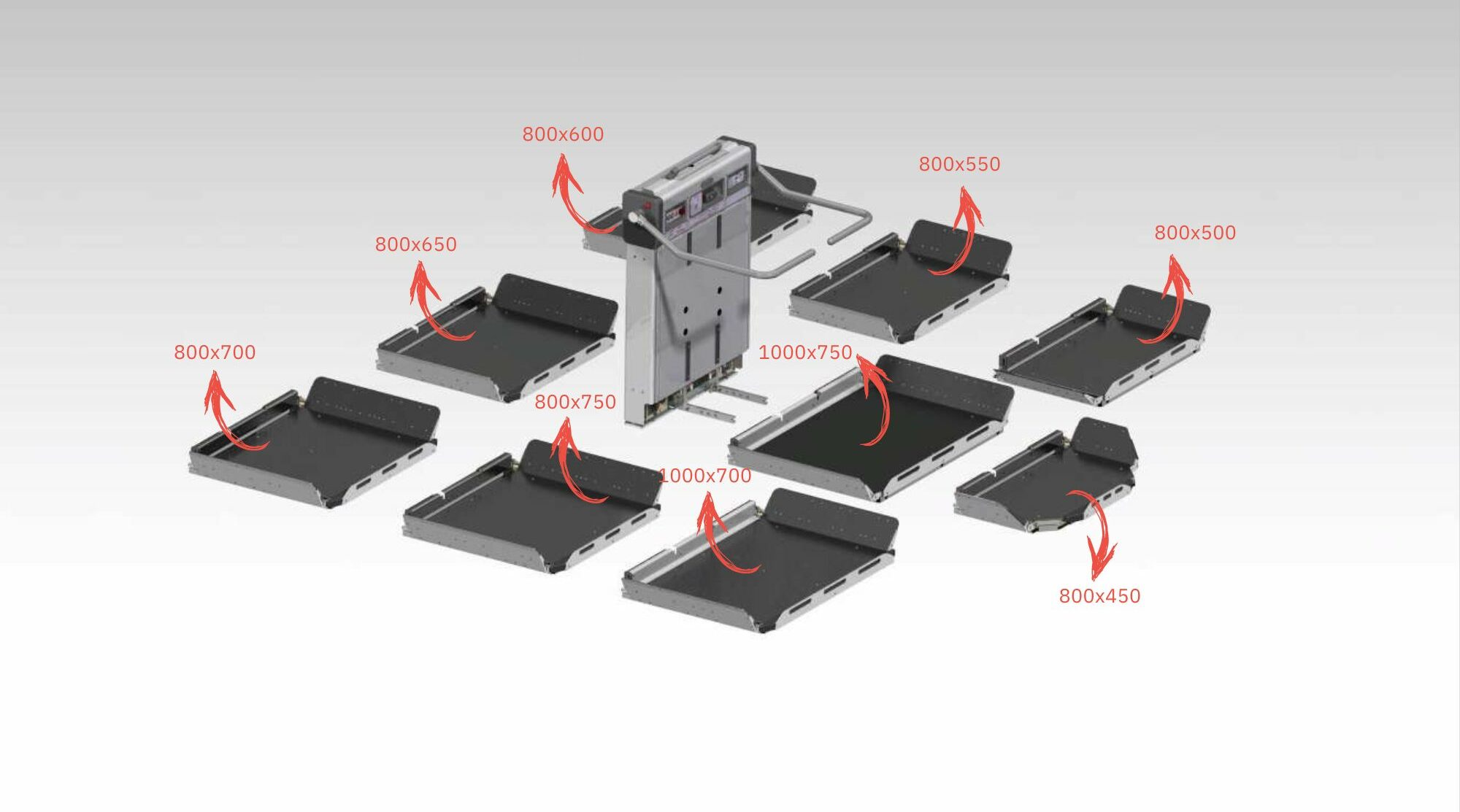 800x600

800x550

800x650

800x500

800x700

1000x750

800x750

1000x700

800x450