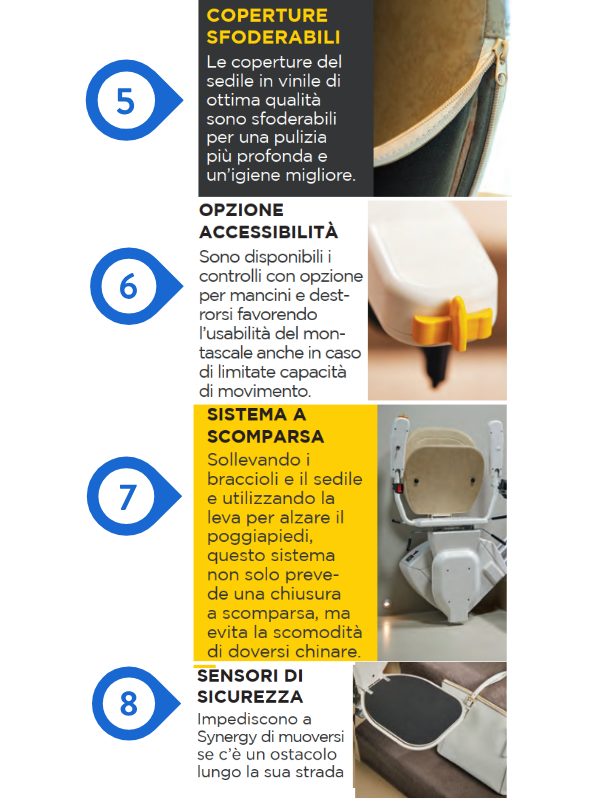 5

COPERTURE SFODERABILI

Le coperture del sedile in vinile di ottima qualità sono sfoderabili per una pulizia più profonda e un'igiene migliore.

6

OPZIONE ACCESSIBILITÀ

Sono disponibili i controlli con opzione per mancini e destrorsi favorendo l'usabilità del montascale anche in caso di limitate capacità di movimento.

7

SISTEMA A SCOMPARSA

Sollevando i braccioli e il sedile e utilizzando la leva per alzare il poggiapiedi, questo sistema non solo prevede una chiusura a scomparsa, ma evita la scomodità di doversi chinare.

8

SENSORI DI SICUREZZA

Impediscono a Synergy di muoversi se c'è un ostacolo lungo la sua strada